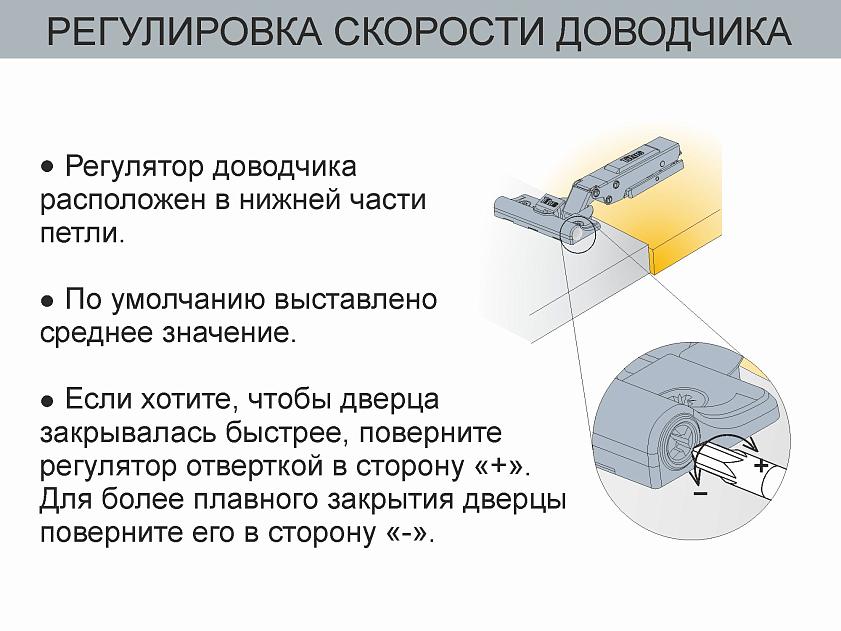 РЕГУЛИРОВКА СКОРОСТИ ДОВОДЧИКА

● Регулятор доводчика расположен в нижней части петли.

● По умолчанию выставлено среднее значение.

● Если хотите, чтобы дверца закрывалась быстрее, поверните регулятор отверткой в сторону «+». Для более плавного закрытия дверцы поверните его в сторону «-».

+
−