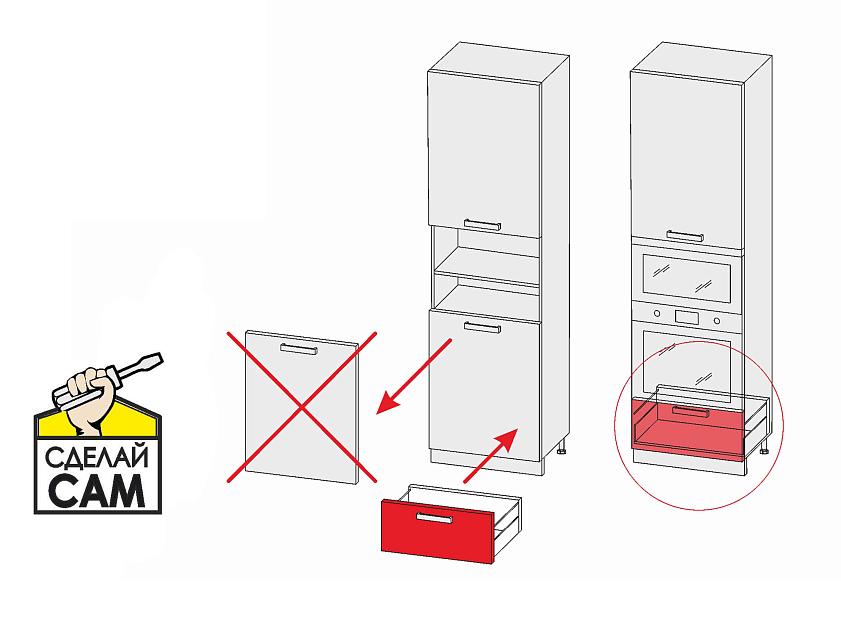 СДЕЛАЙ САМ