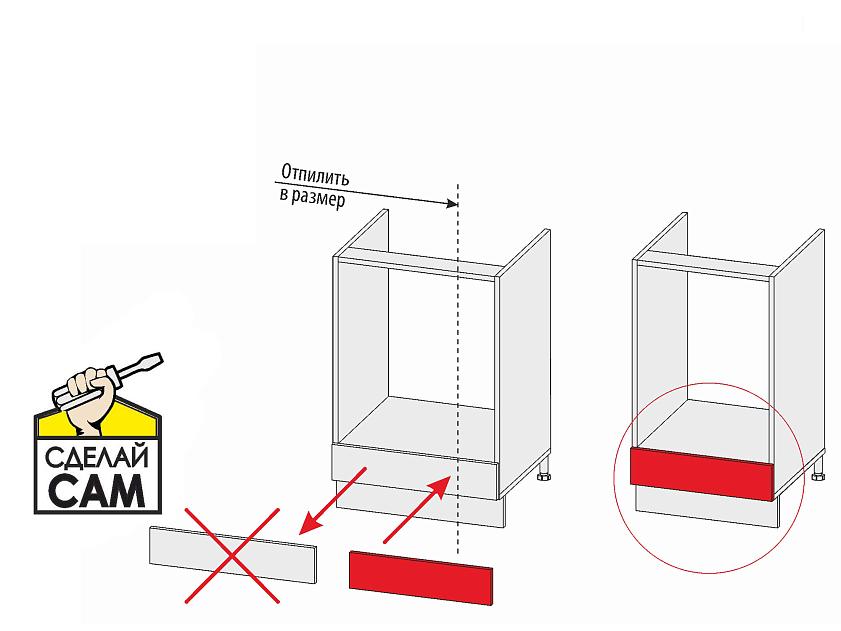 Отпилить
в размер

СДЕЛАЙ
САМ