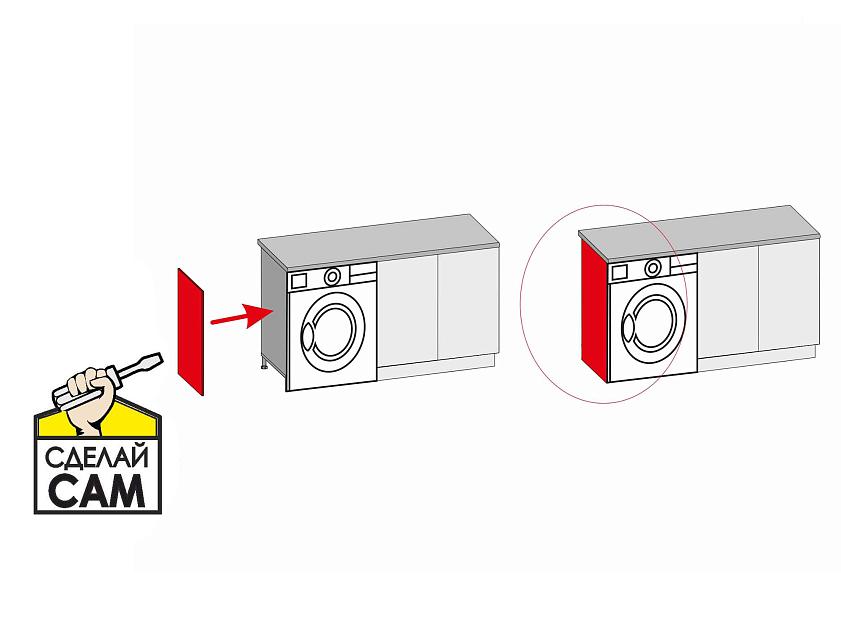 СДЕЛАЙ
САМ