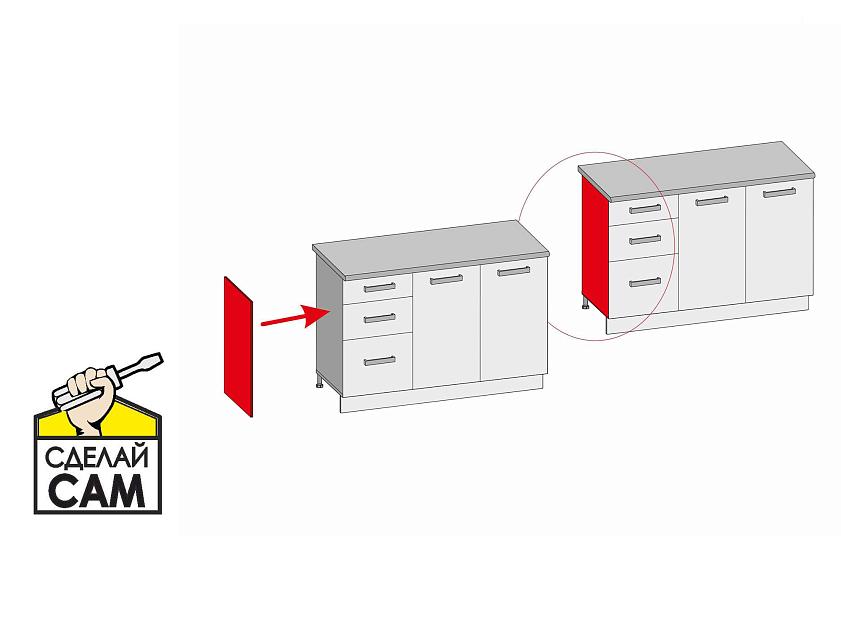 СДЕЛАЙ
САМ